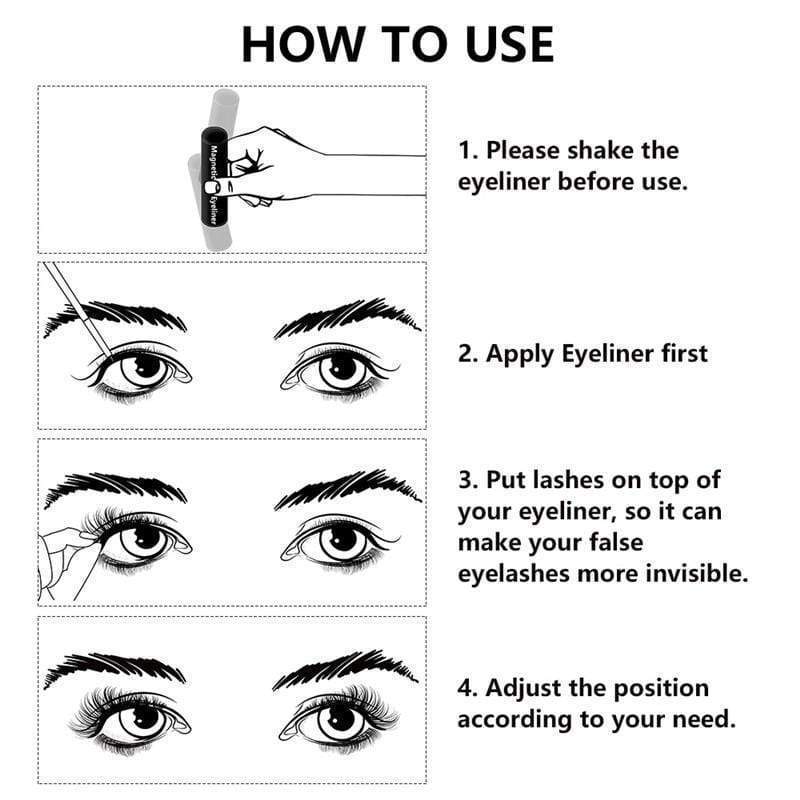 HOW TO USE

Magnetic Eyeliner

1. Please shake the eyeliner before use.

2. Apply Eyeliner first

3. Put lashes on top of your eyeliner, so it can make your false eyelashes more invisible.

4. Adjust the position according to your need.