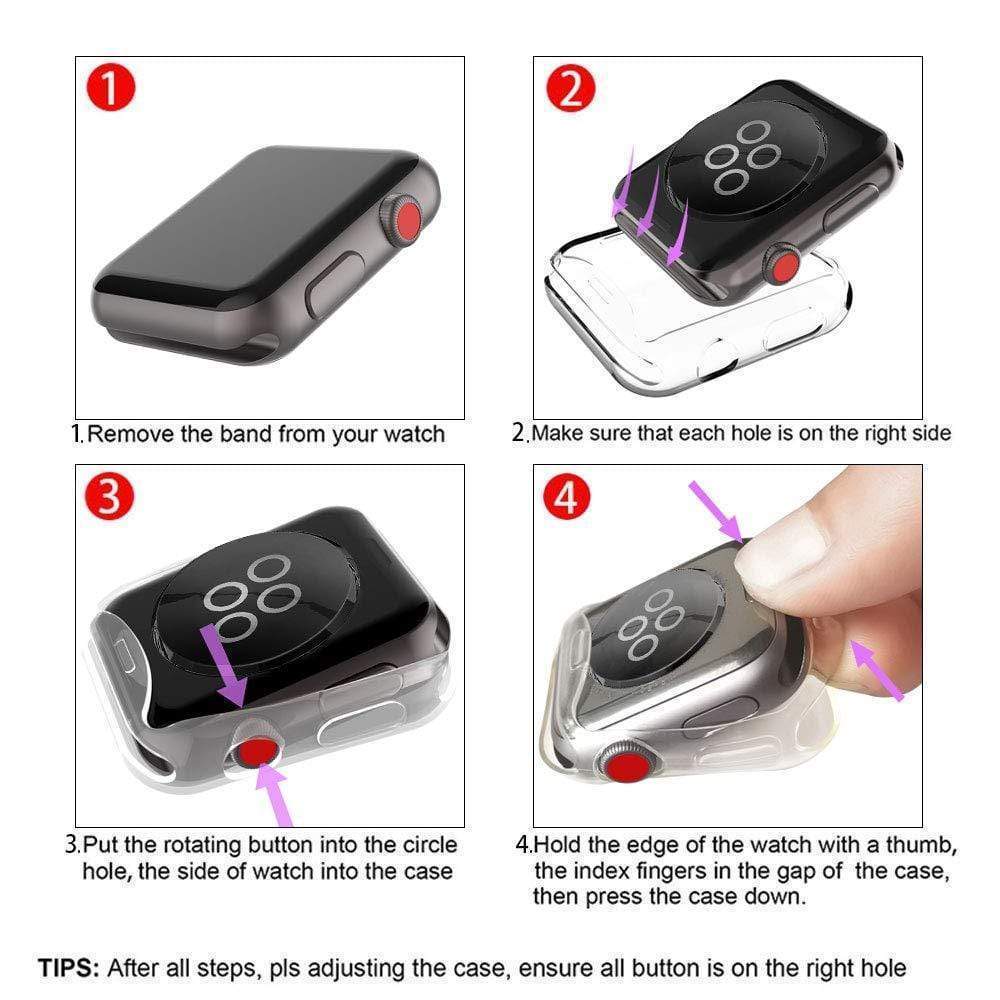 1

1.Remove the band from your watch

2

2.Make sure that each hole is on the right side

3

3.Put the rotating button into the circle hole, the side of watch into the case

4

4.Hold the edge of the watch with a thumb, the index fingers in the gap of the case, then press the case down.

TIPS: After all steps, pls adjusting the case, ensure all button is on the right hole