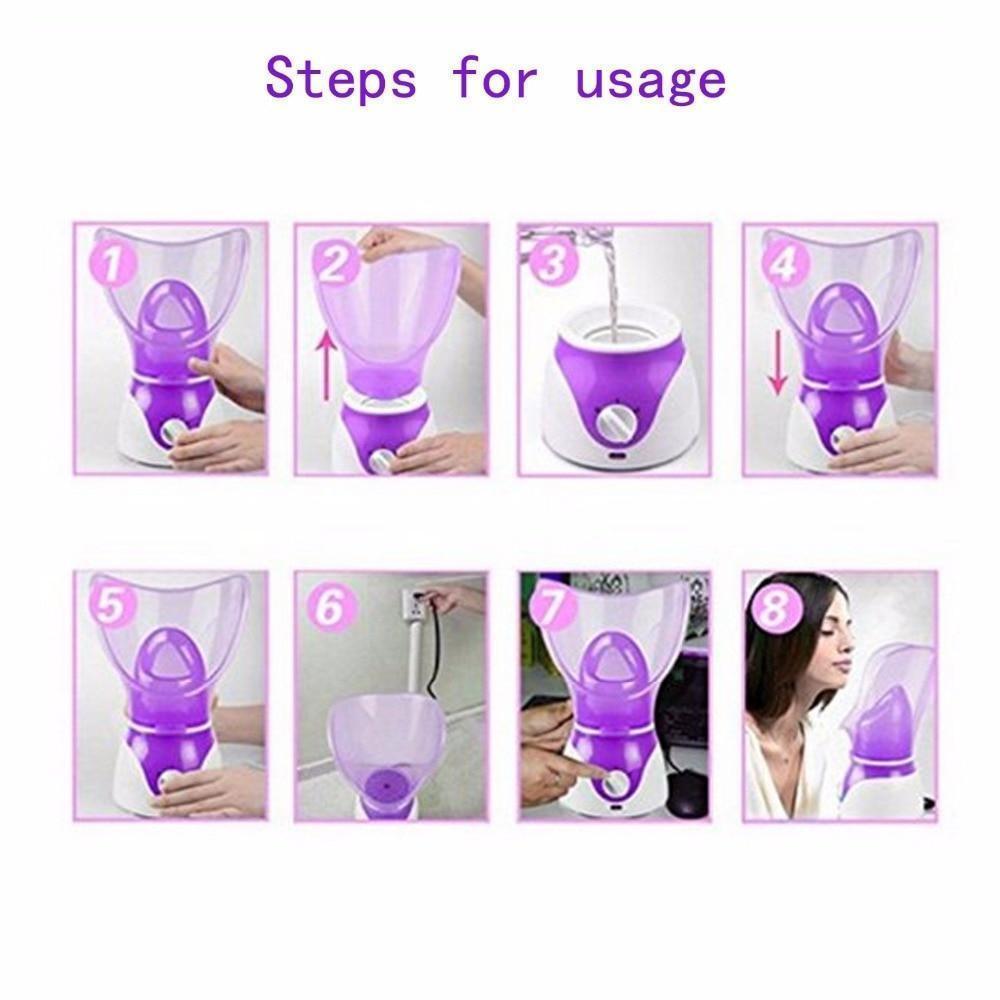 Steps for usage

1
2
3
4
5
6
7
8