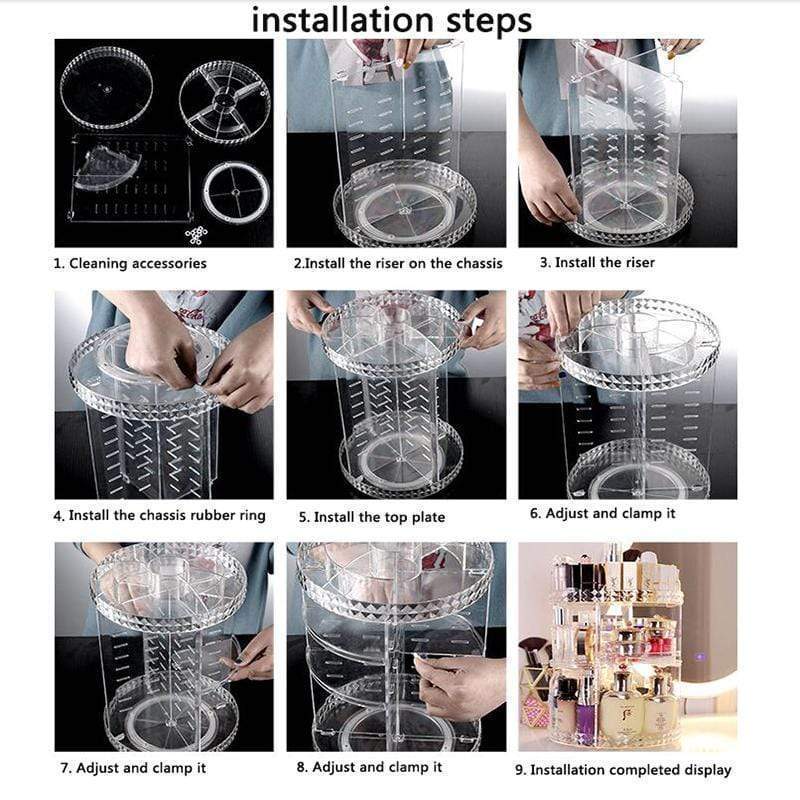 installation steps

1. Cleaning accessories

2.Install the riser on the chassis

3. Install the riser

4. Install the chassis rubber ring

5. Install the top plate

6. Adjust and clamp it

7. Adjust and clamp it

8. Adjust and clamp it

9. Installation completed display