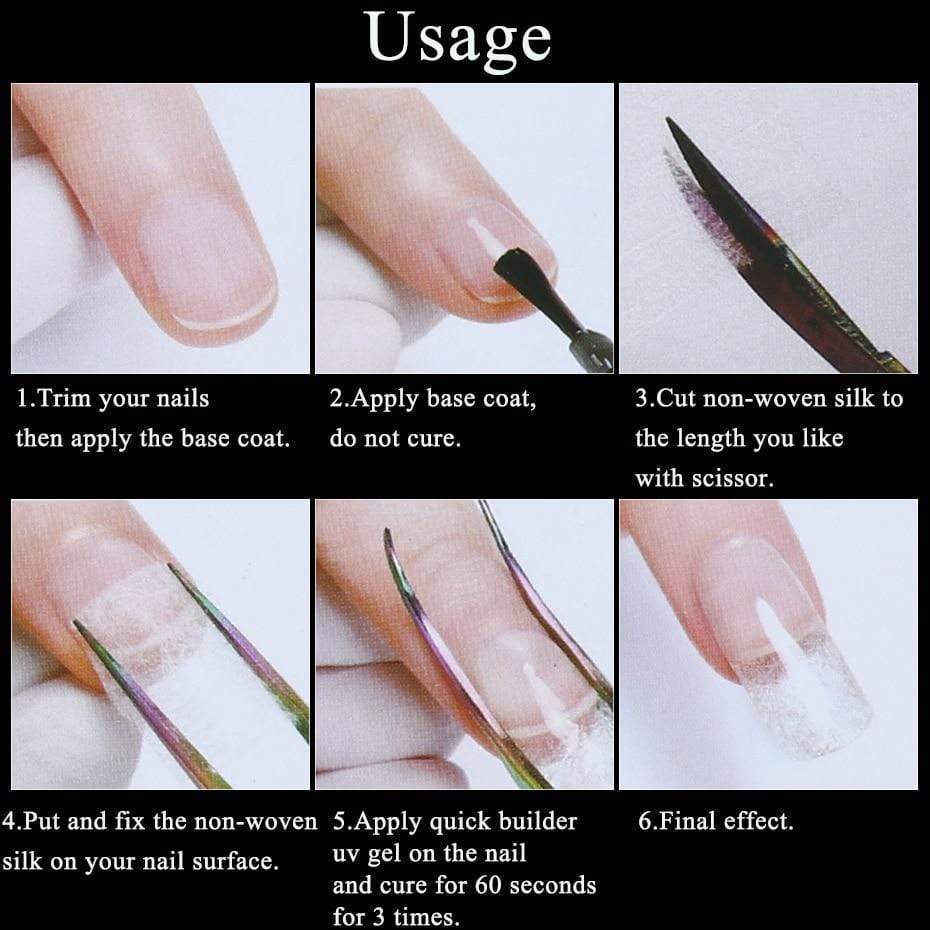 Usage

1.Trim your nails then apply the base coat.

2.Apply base coat, do not cure.

3.Cut non-woven silk to the length you like with scissor.

4.Put and fix the non-woven silk on your nail surface.

5.Apply quick builder uv gel on the nail and cure for 60 seconds for 3 times.

6.Final effect.