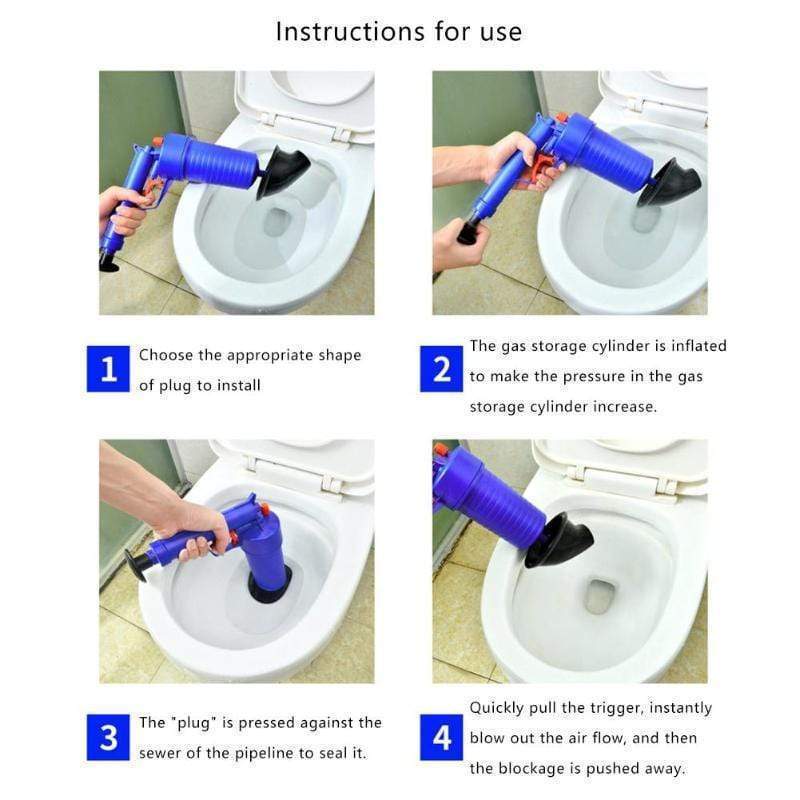 Instructions for use

1 Choose the appropriate shape of plug to install

2 The gas storage cylinder is inflated to make the pressure in the gas storage cylinder increase.

3 The "plug" is pressed against the sewer of the pipeline to seal it.

4 Quickly pull the trigger, instantly blow out the air flow, and then the blockage is pushed away.