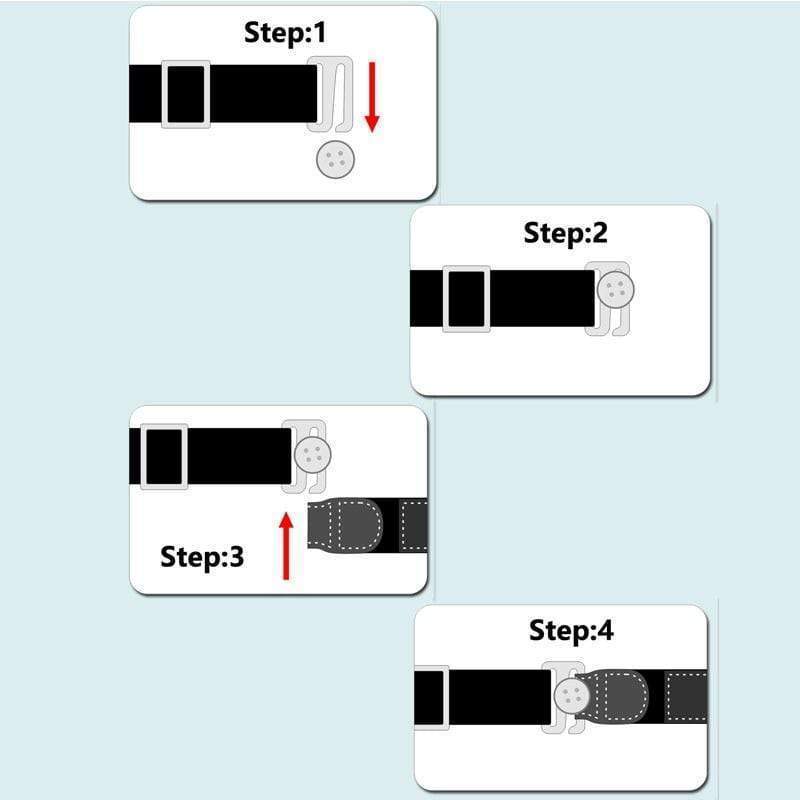 Step:1

Step:2

Step:3

Step:4