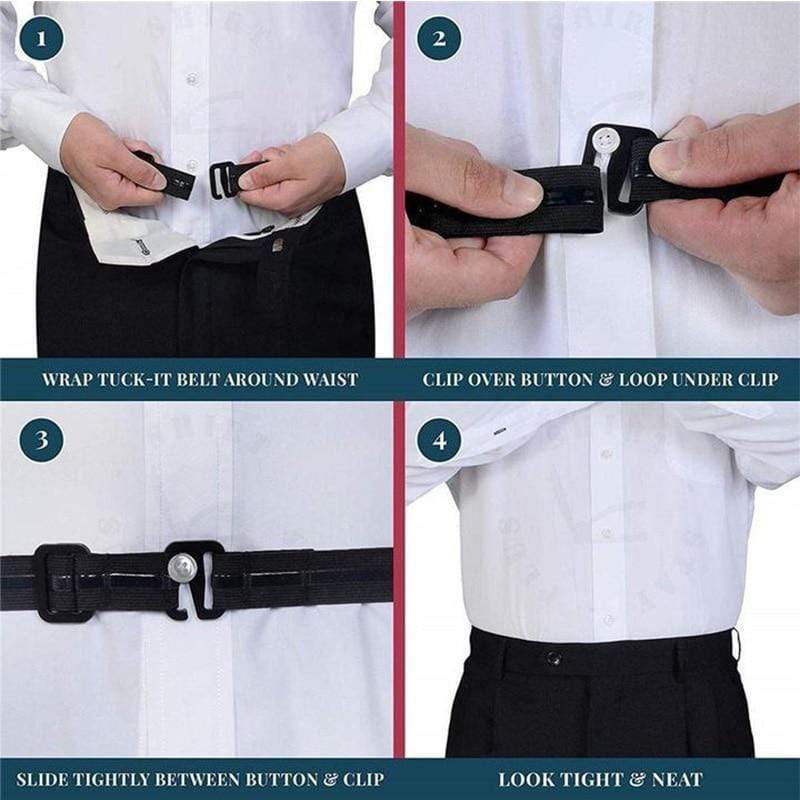 1

WRAP TUCK-IT BELT AROUND WAIST

2

CLIP OVER BUTTON & LOOP UNDER CLIP

3

SLIDE TIGHTLY BETWEEN BUTTON & CLIP

4

LOOK TIGHT & NEAT